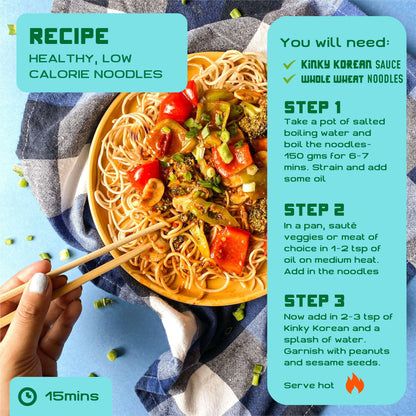 RECIPE
HEALTHY, LOW CALORIE NOODLES

You will need:
KINKY KOREAN SAUCE
WHOLE WHEAT NOODLES

STEP 1
Take a pot of salted boiling water and boil the noodles- 150 gms for 6-7 mins. Strain and add some oil

STEP 2
In a pan, sauté veggies or meat of choice in 1-2 tsp of oil on medium heat. Add in the noodles

STEP 3
Now add in 2-3 tsp of Kinky Korean and a splash of water. Garnish with peanuts and sesame seeds.

Serve hot

15mins