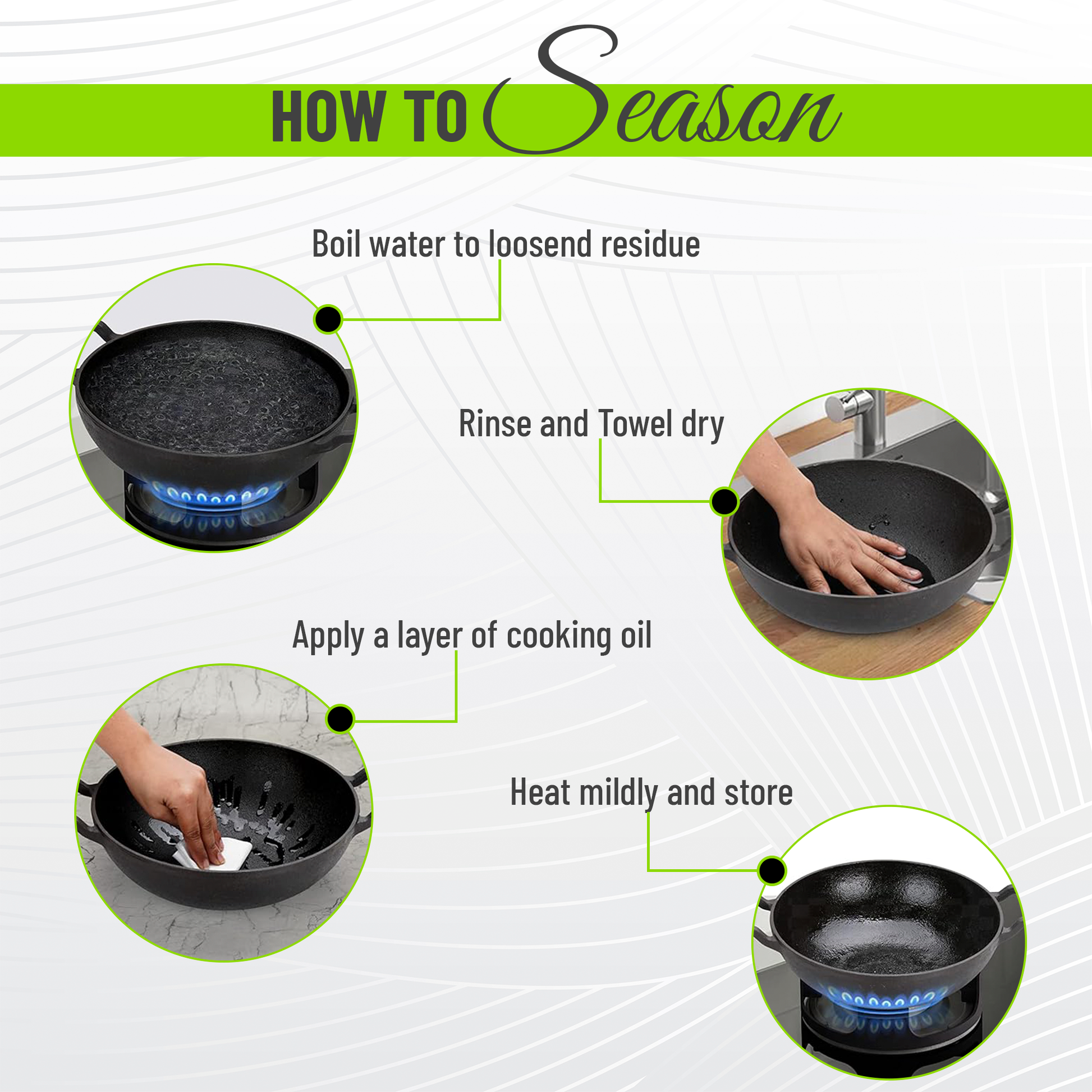 HOW TO Season

Boil water to loosend residue

Rinse and Towel dry

Apply a layer of cooking oil

Heat mildly and store