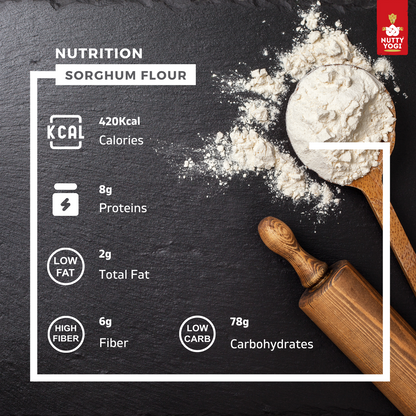 NUTTY YOGI

NUTRITION

SORGHUM FLOUR

KCAL

420Kcal
Calories

8g
Proteins

LOW FAT

2g
Total Fat

HIGH FIBER

6g
Fiber

LOW CARB

78g
Carbohydrates