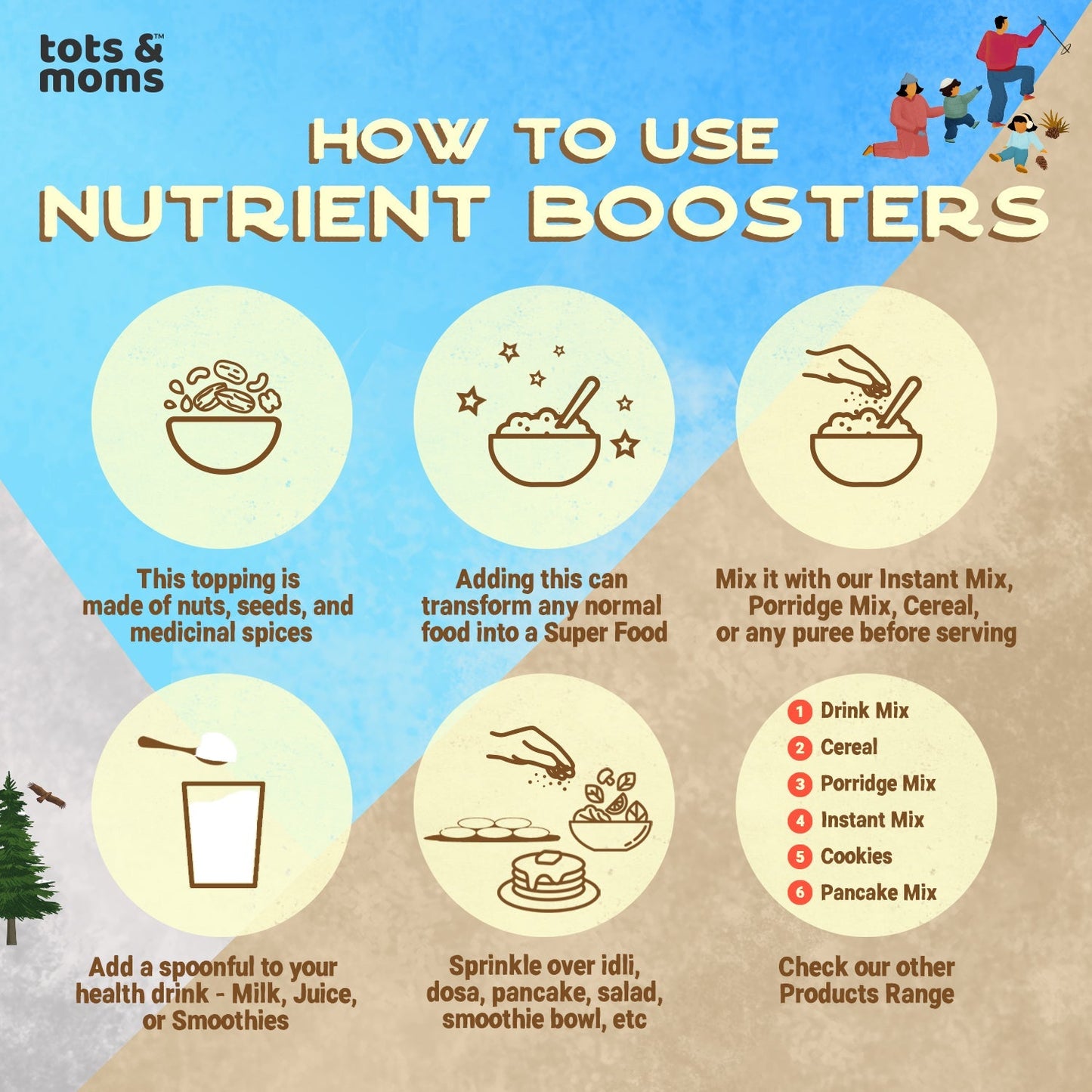 tots & moms™

HOW TO USE
NUTRIENT BOOSTERS

This topping is made of nuts, seeds, and medicinal spices

Adding this can transform any normal food into a Super Food

Mix it with our Instant Mix, Porridge Mix, Cereal, or any puree before serving

Add a spoonful to your health drink - Milk, Juice, or Smoothies

Sprinkle over idli, dosa, pancake, salad, smoothie bowl, etc

1 Drink Mix
2 Cereal
3 Porridge Mix
4 Instant Mix
5 Cookies
6 Pancake Mix

Check our other Products Range