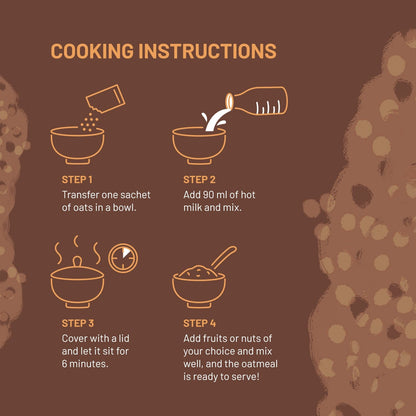 COOKING INSTRUCTIONS

STEP 1
Transfer one sachet of oats in a bowl.

STEP 2
Add 90 ml of hot milk and mix.

STEP 3
Cover with a lid and let it sit for 6 minutes.

STEP 4
Add fruits or nuts of your choice and mix well, and the oatmeal is ready to serve!