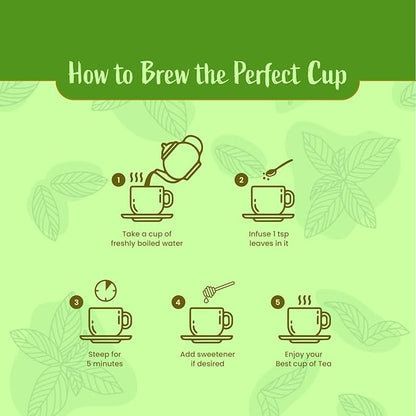 How to Brew the Perfect Cup

1

Take a cup of freshly boiled water

2

Infuse 1 tsp leaves in it

3

Steep for 5 minutes

4

Add sweetener if desired

5

Enjoy your Best cup of Tea