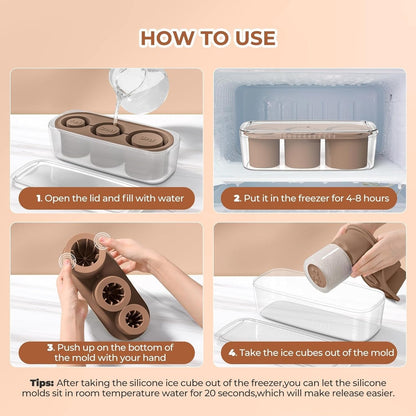 HOW TO USE

1. Open the lid and fill with water

2. Put it in the freezer for 4-8 hours

3. Push up on the bottom of the mold with your hand

4. Take the ice cubes out of the mold

Tips: After taking the silicone ice cube out of the freezer,you can let the silicone molds sit in room temperature water for 20 seconds,which will make release easier.