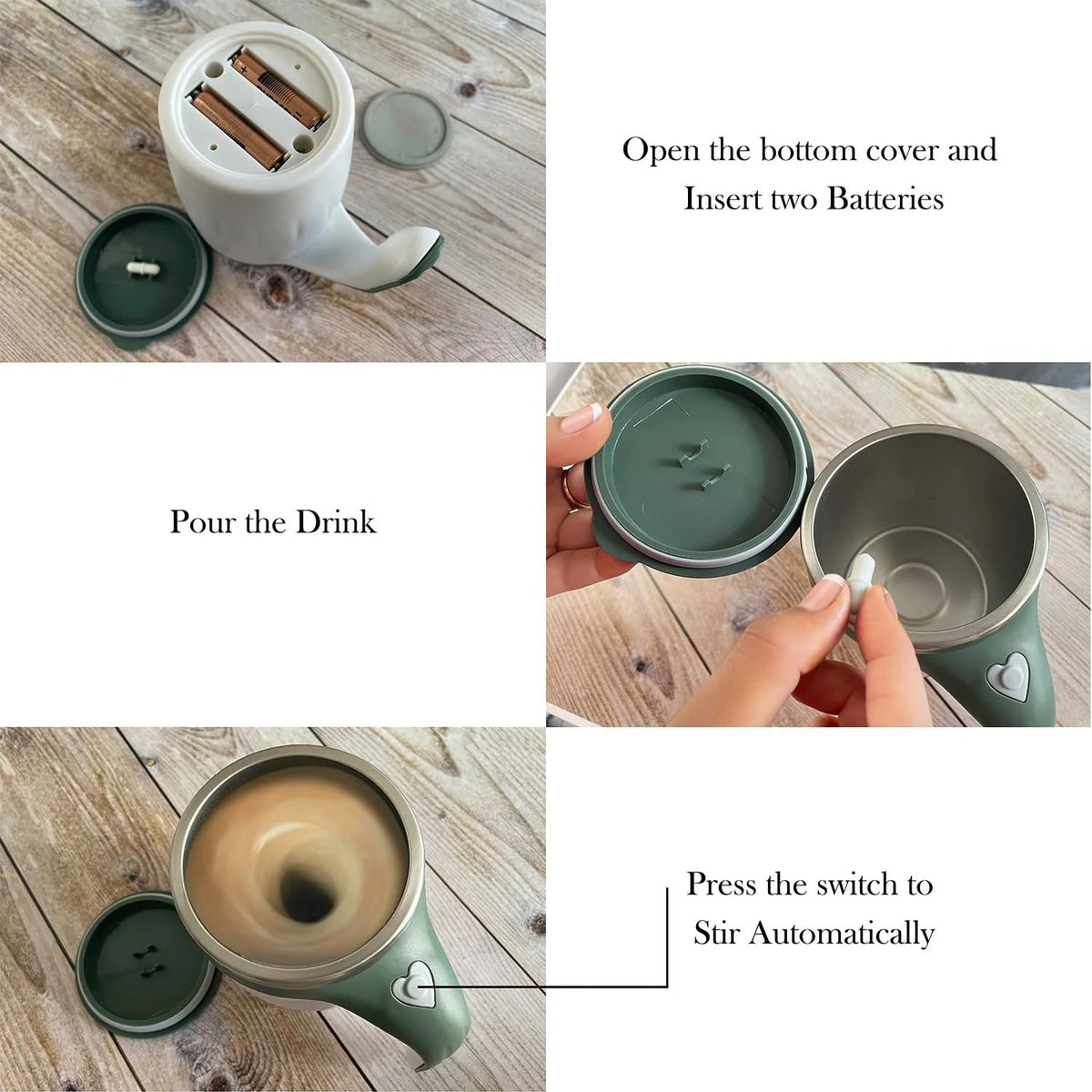 Open the bottom cover and Insert two Batteries

Pour the Drink

Press the switch to Stir Automatically