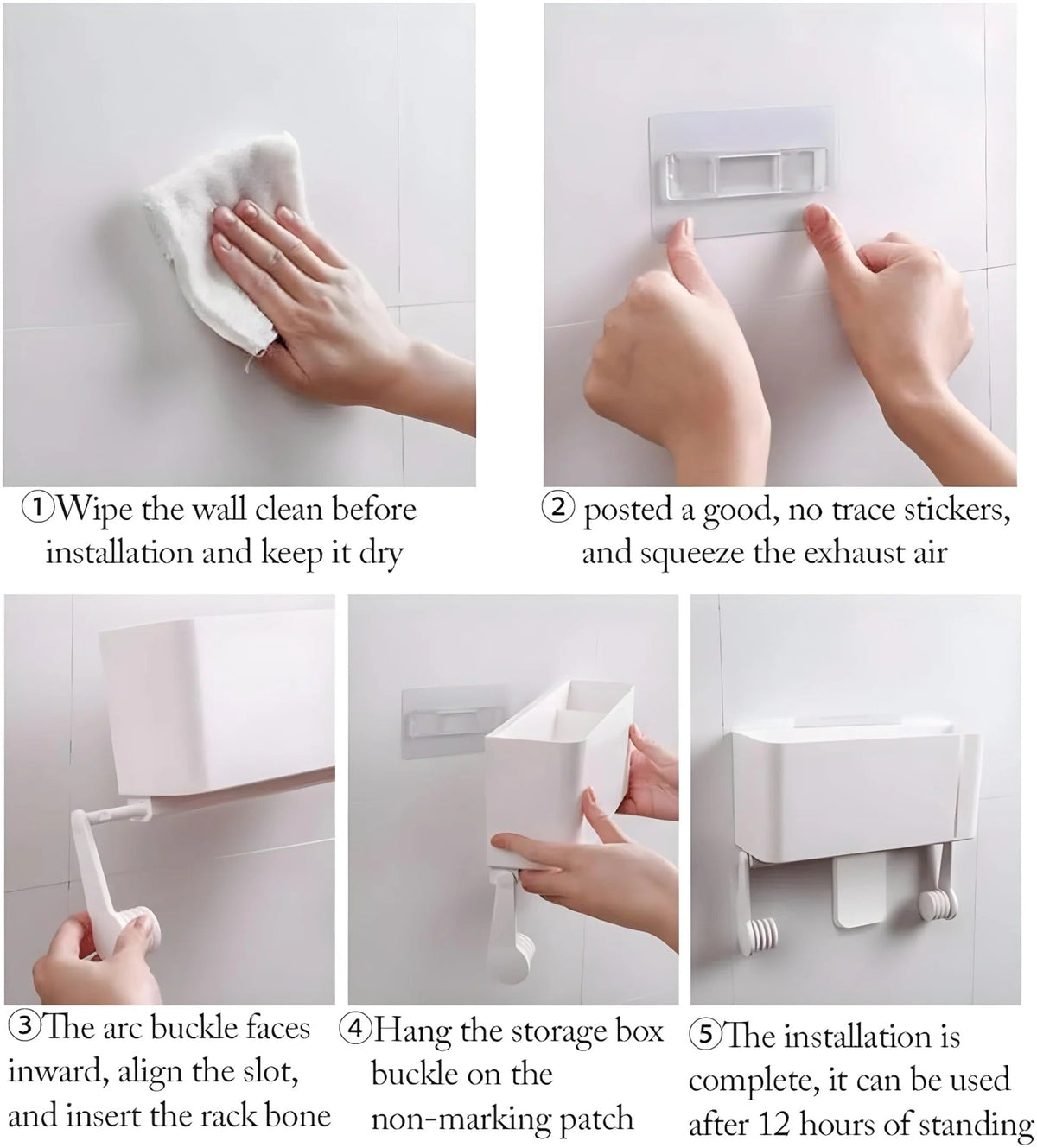 ①Wipe the wall clean before installation and keep it dry

② posted a good, no trace stickers, and squeeze the exhaust air

③The arc buckle faces inward, align the slot, and insert the rack bone

④Hang the storage box buckle on the non-marking patch

⑤The installation is complete, it can be used after 12 hours of standing