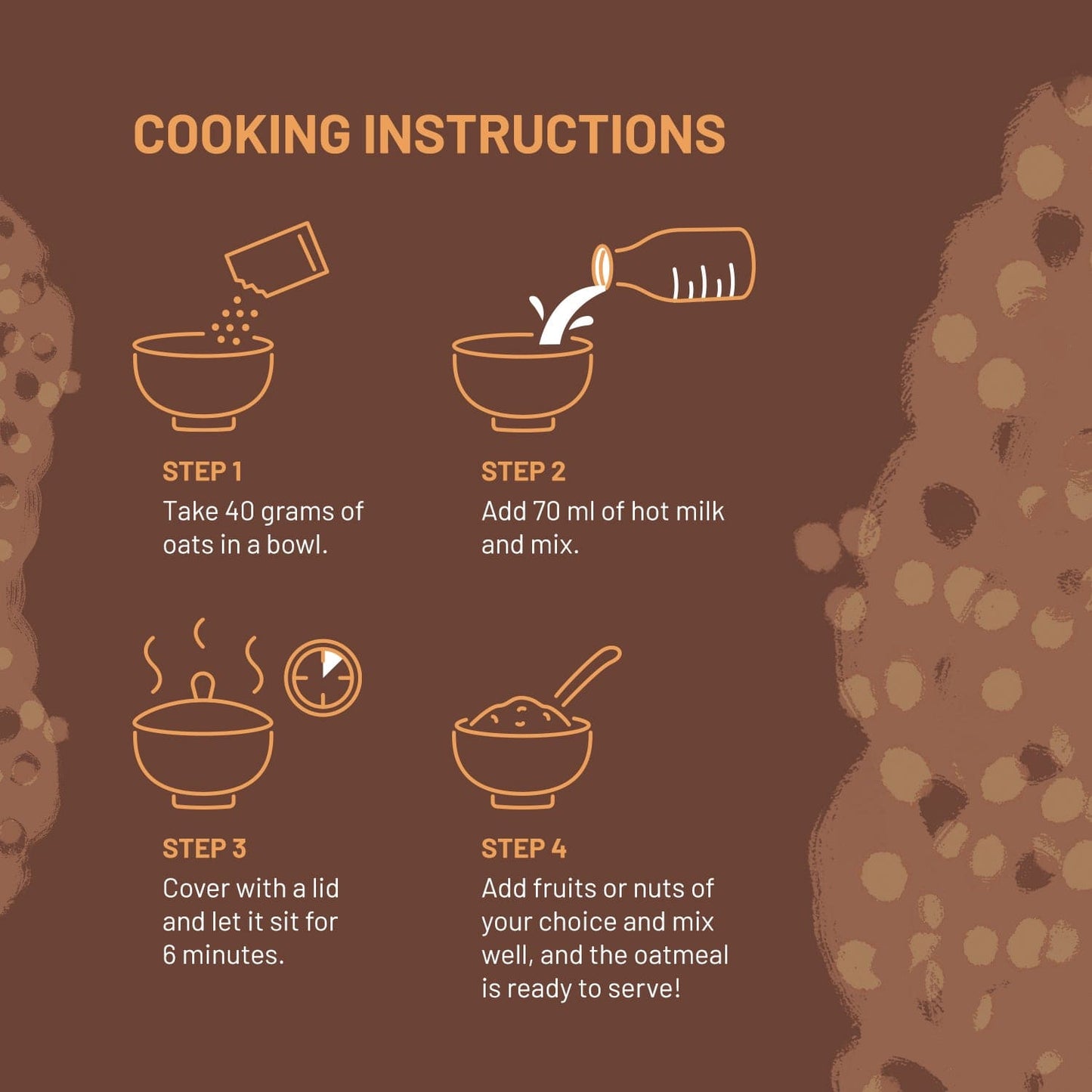 COOKING INSTRUCTIONS

STEP 1
Take 40 grams of oats in a bowl.

STEP 2
Add 70 ml of hot milk and mix.

STEP 3
Cover with a lid and let it sit for 6 minutes.

STEP 4
Add fruits or nuts of your choice and mix well, and the oatmeal is ready to serve!